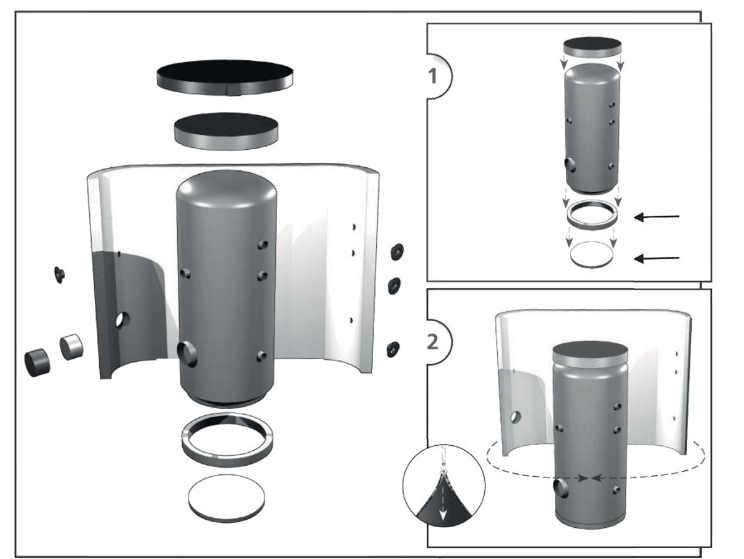 1

2